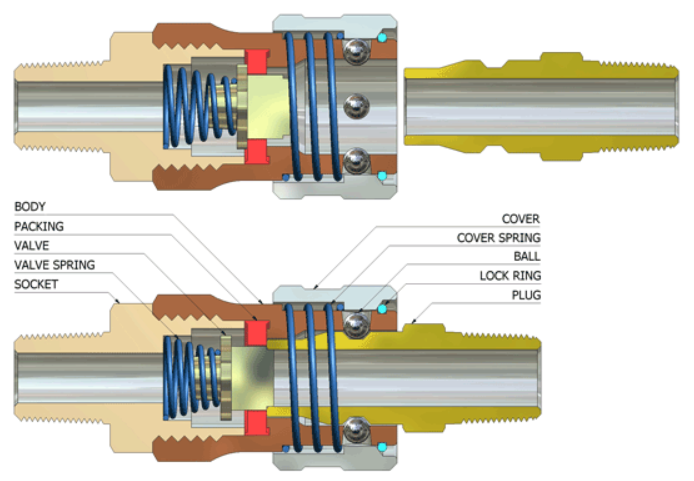 BODY
PACKING
VALVE
VALVE SPRING
SOCKET

COVER
COVER SPRING
BALL
LOCK RING
PLUG