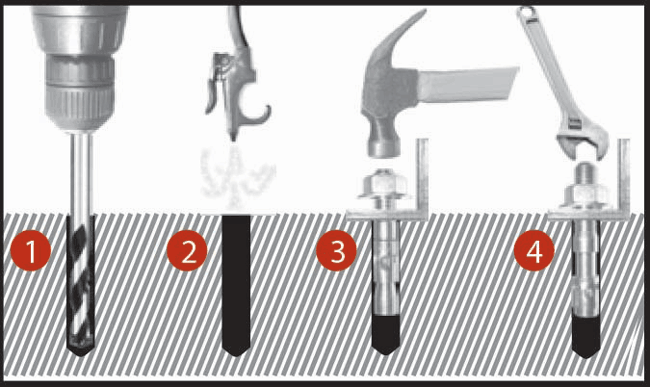 1
2
3
4