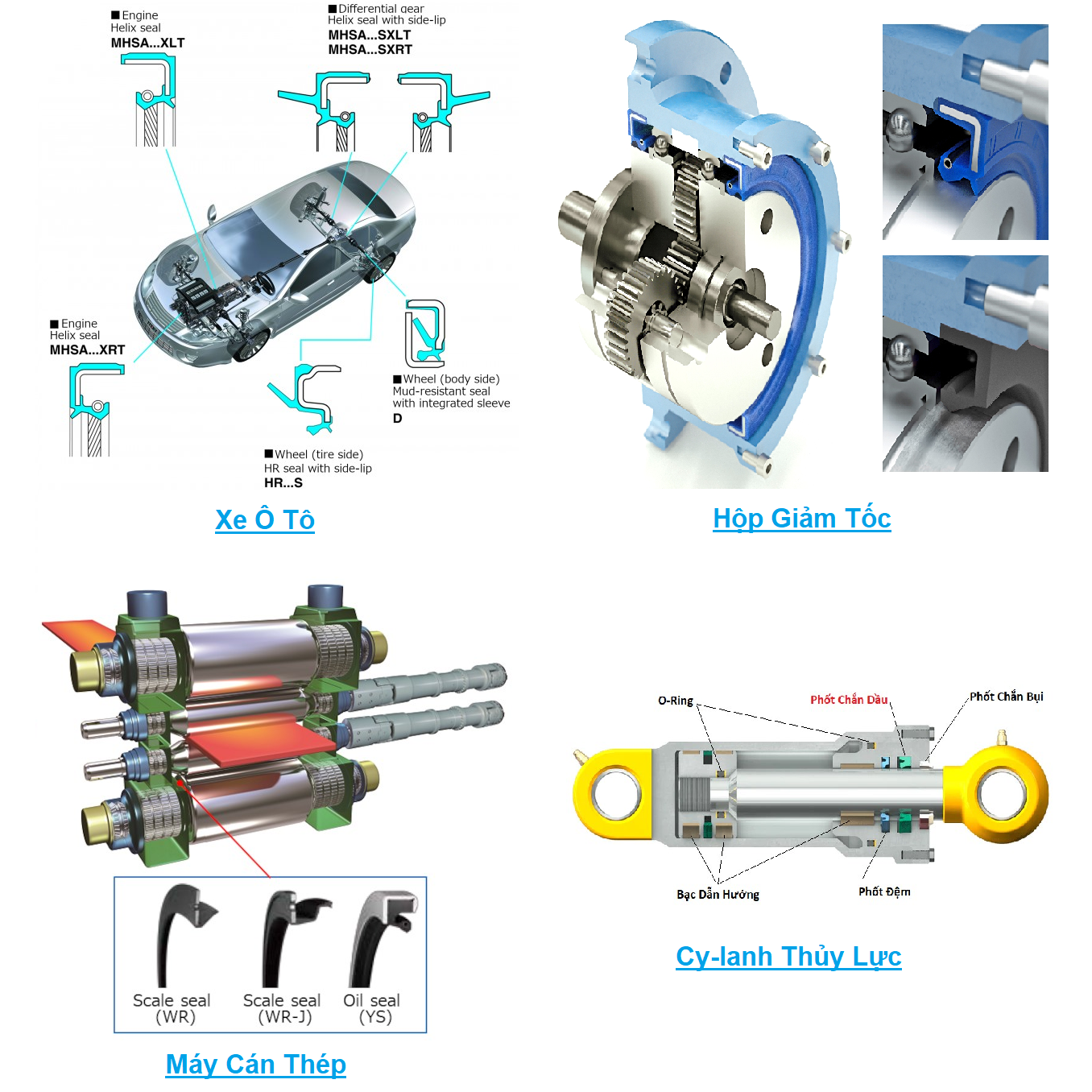 ■Engine
Helix seal
MHSA...XLT

■Differential gear
Helix seal with side-lip
MHSA...SXLT
MHSA...SXRT

■Engine
Helix seal
MHSA...XRT

■Wheel (body side)
Mud-resistant seal
with integrated sleeve
D

■Wheel (tire side)
HR seal with side-lip
HR...S

Xe Ô Tô

Hộp Giảm Tốc

Scale seal (WR)
Scale seal (WR-J)
Oil seal (YS)

Máy Cán Thép

O-Ring
Phốt Chắn Dầu
Phốt Chắn Bụi
Bạc Dẫn Hướng
Phốt Đệm

Cy-lanh Thủy Lực