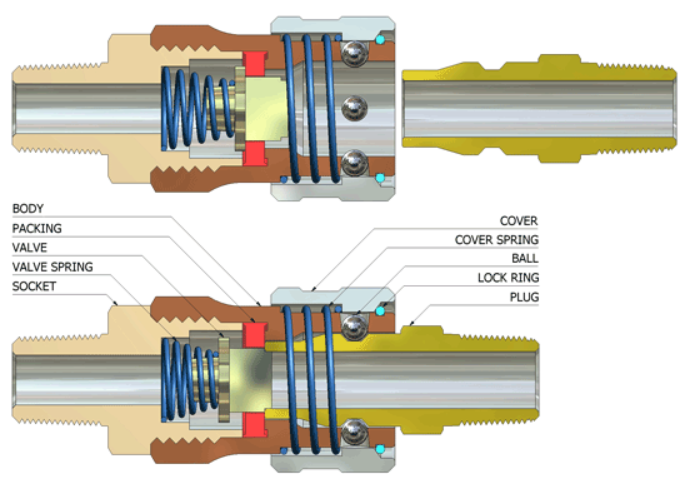 BODY
PACKING
VALVE
VALVE SPRING
SOCKET

COVER
COVER SPRING
BALL
LOCK RING
PLUG