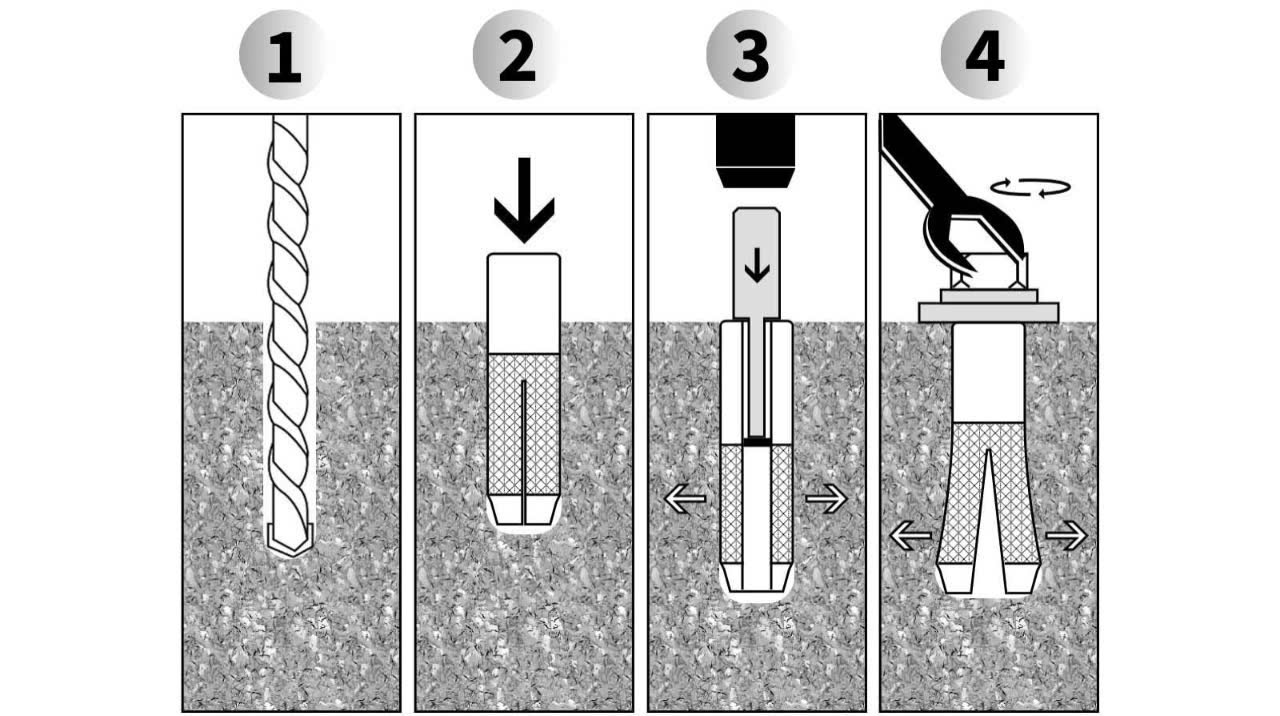 1

2

3

4