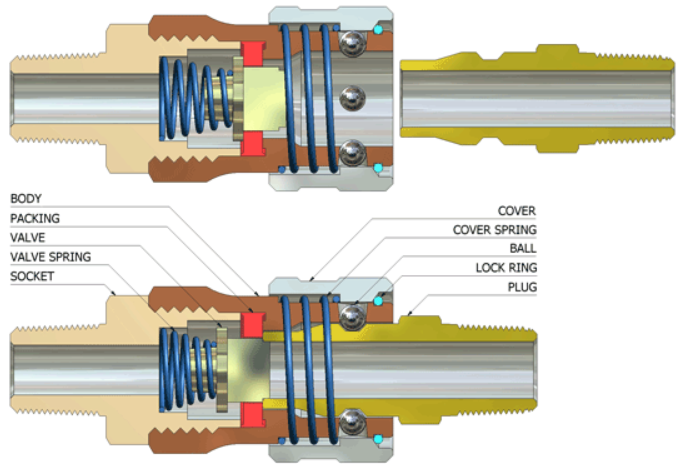 BODY
PACKING
VALVE
VALVE SPRING
SOCKET

COVER
COVER SPRING
BALL
LOCK RING
PLUG