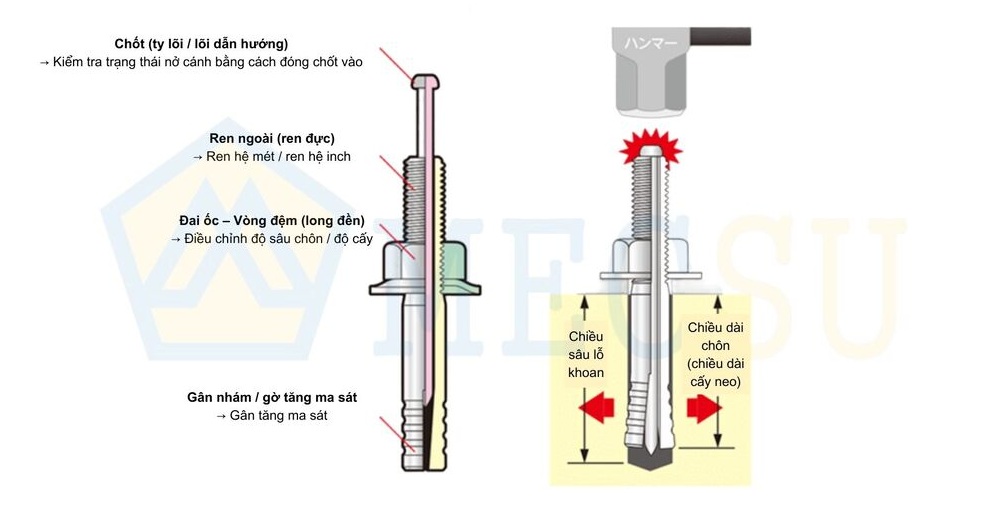 Chốt (ty lõi / lõi dẫn hướng)
→ Kiểm tra trạng thái nở cánh bằng cách đóng chốt vào

Ren ngoài (ren đực)
→ Ren hệ mét / ren hệ inch

Đai ốc – Vòng đệm (long đền)
→ Điều chỉnh độ sâu chôn / độ cấy

Gân nhám / gờ tăng ma sát
→ Gân tăng ma sát

ハンマー

Chiều sâu lỗ khoan

Chiều dài chôn (chiều dài cấy neo)

MECSU